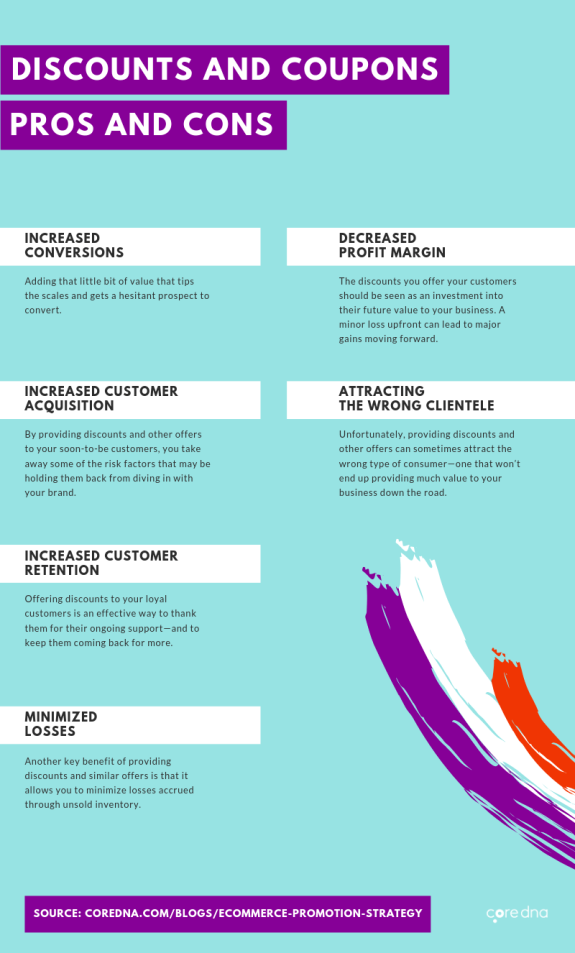 DISCOUNTS AND COUPONS PROS AND CONS

INCREASED CONVERSIONS

Adding that little bit of value that tips the scales and gets a hesitant prospect to convert.

INCREASED CUSTOMER ACQUISITION

By providing discounts and other offers to your soon-to-be customers, you take away some of the risk factors that may be holding them back from diving in with your brand.

INCREASED CUSTOMER RETENTION

Offering discounts to your loyal customers is an effective way to thank them for their ongoing support—and to keep them coming back for more.

MINIMIZED LOSSES

Another key benefit of providing discounts and similar offers is that it allows you to minimize losses accrued through unsold inventory.

DECREASED PROFIT MARGIN

The discounts you offer your customers should be seen as an investment into their future value to your business. A minor loss upfront can lead to major gains moving forward.

ATTRACTING THE WRONG CLIENTELE

Unfortunately, providing discounts and other offers can sometimes attract the wrong type of consumer—one that won't end up providing much value to your business down the road.

SOURCE: COREDNA.COM/BLOGS/ECOMMERCE-PROMOTION-STRATEGY

core dna