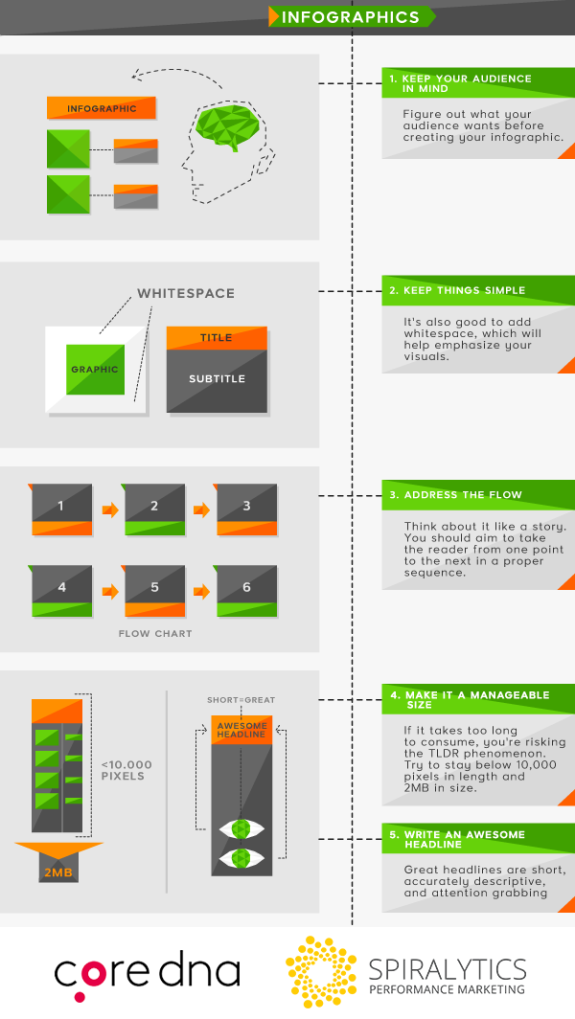 INFOGRAPHICS

INFOGRAPHIC

1. KEEP YOUR AUDIENCE IN MIND

Figure out what your audience wants before creating your infographic.

WHITESPACE

GRAPHIC

TITLE

SUBTITLE

2. KEEP THINGS SIMPLE

It's also good to add whitespace, which will help emphasize your visuals.

1

2

3

4

5

6

FLOW CHART

3. ADDRESS THE FLOW

Think about it like a story. You should aim to take the reader from one point to the next in a proper sequence.

<10.000 PIXELS

2MB

SHORT=GREAT

AWESOME HEADLINE

4. MAKE IT A MANAGEABLE SIZE

If it takes too long to consume, you're risking the TLDR phenomenon. Try to stay below 10,000 pixels in length and 2MB in size.

5. WRITE AN AWESOME HEADLINE

Great headlines are short, accurately descriptive, and attention grabbing

core dna

SPIRALYTICS
PERFORMANCE MARKETING