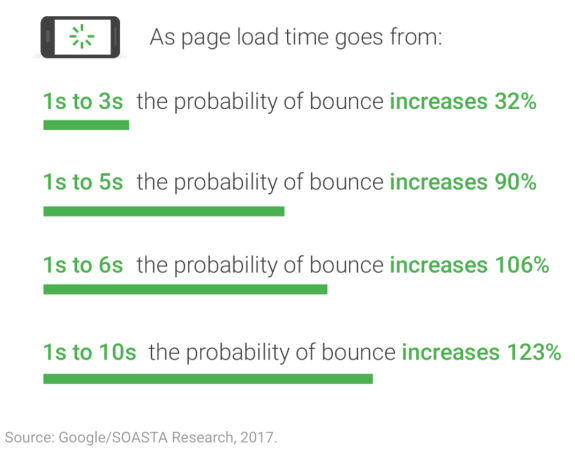 As page load time goes from:

1s to 3s the probability of bounce increases 32%

1s to 5s the probability of bounce increases 90%

1s to 6s the probability of bounce increases 106%

1s to 10s the probability of bounce increases 123%

Source: Google/SOASTA Research, 2017.