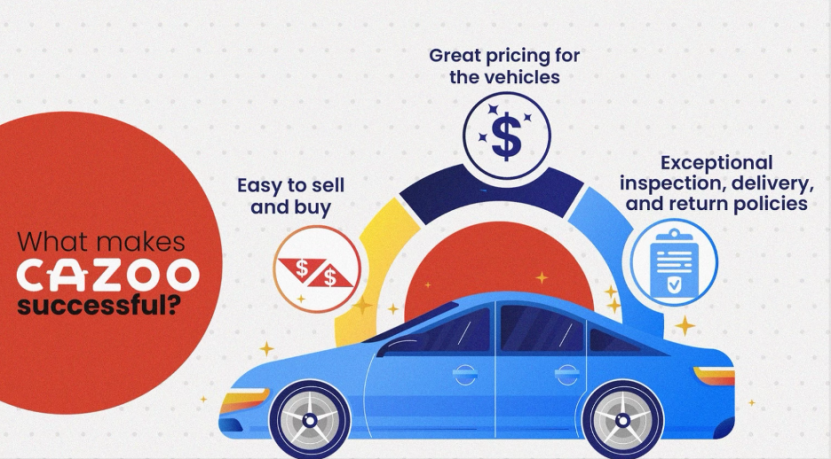 What makes CAZOO successful?

Easy to sell and buy

$ $

Great pricing for the vehicles

$

Exceptional inspection, delivery, and return policies